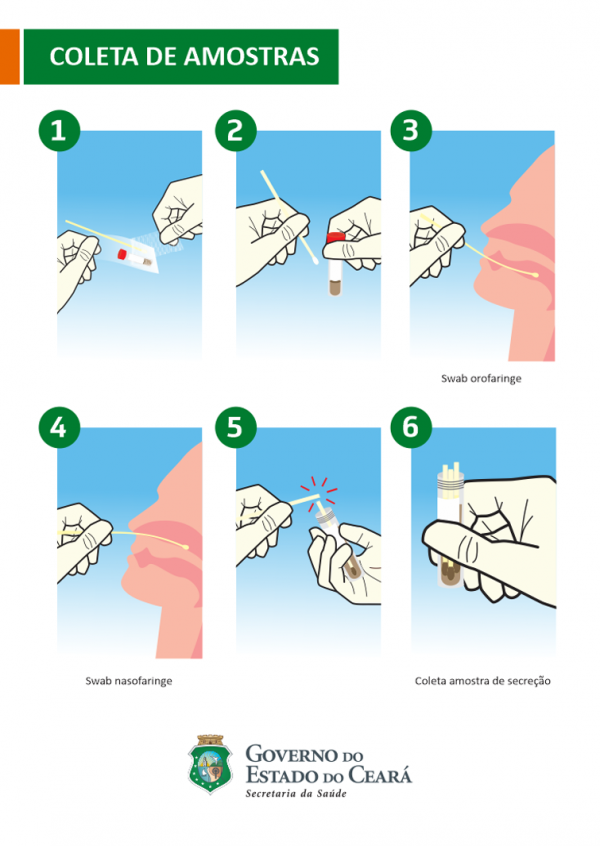 COLETA DE AMOSTRAS

1

2

3

Swab orofaringe

4

5

6

Swab nasofaringe

Coleta amostra de secreção

GOVERNO DO
ESTADO DO CEARÁ
Secretaria da Saúde